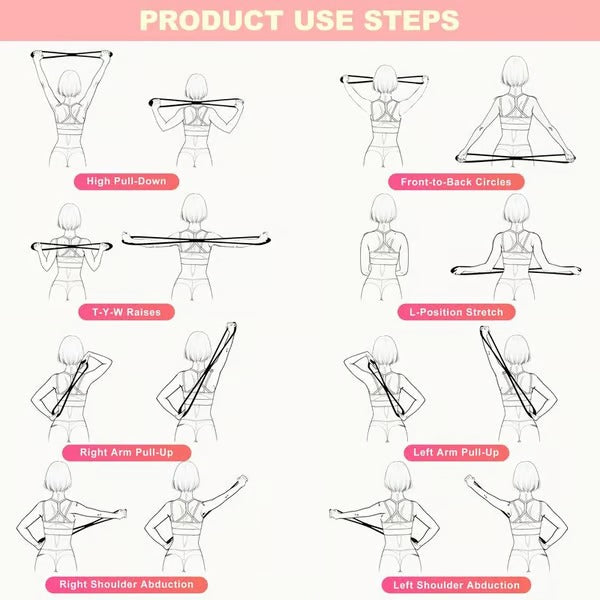 PRODUCT USE STEPS

High Pull-Down

Front-to-Back Circles

T-Y-W Raises

L-Position Stretch

Right Arm Pull-Up

Left Arm Pull-Up

Right Shoulder Abduction

Left Shoulder Abduction